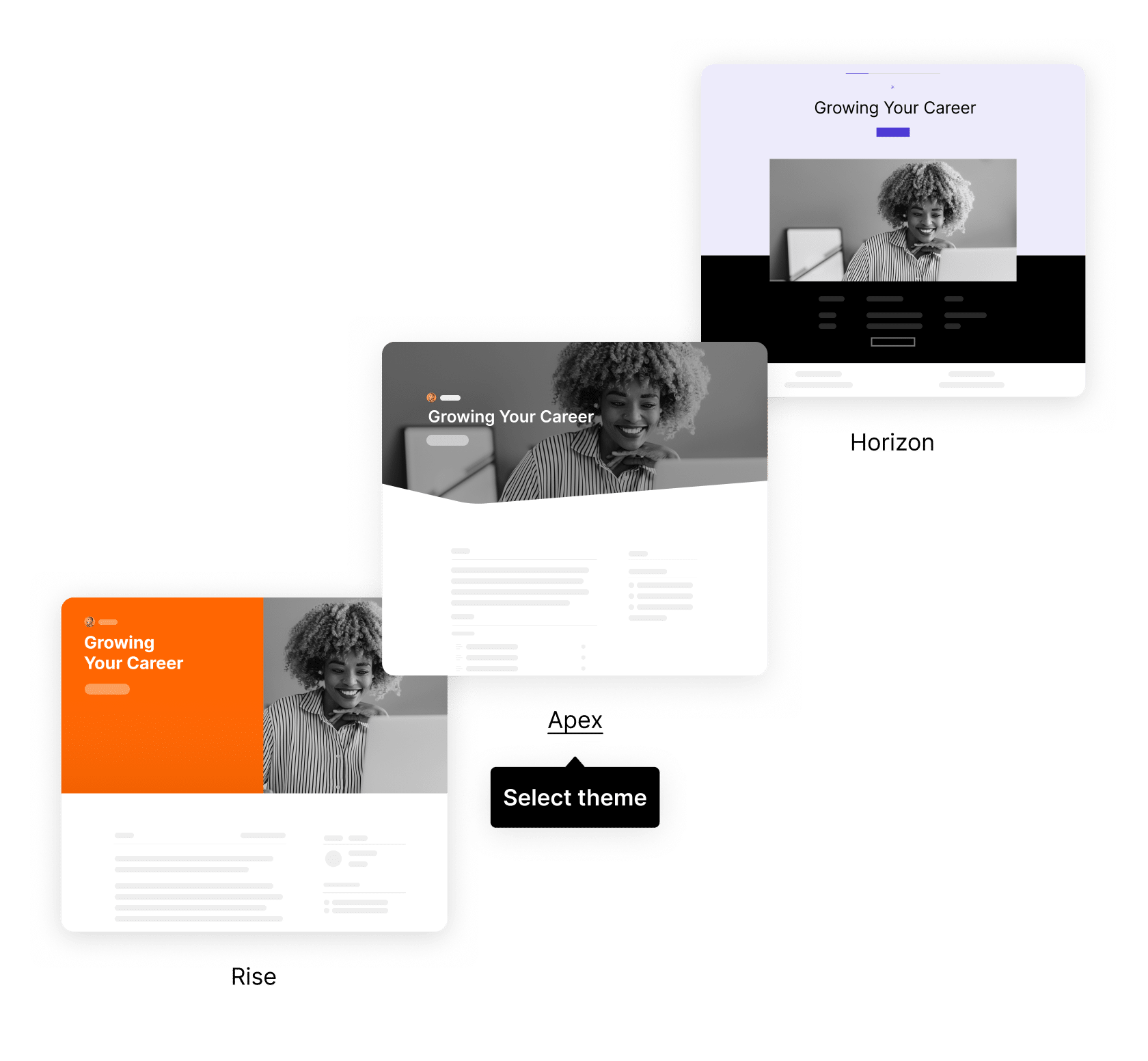 Growing Your Career

Horizon

Growing Your Career

Apex

Select theme

Growing Your Career

Rise